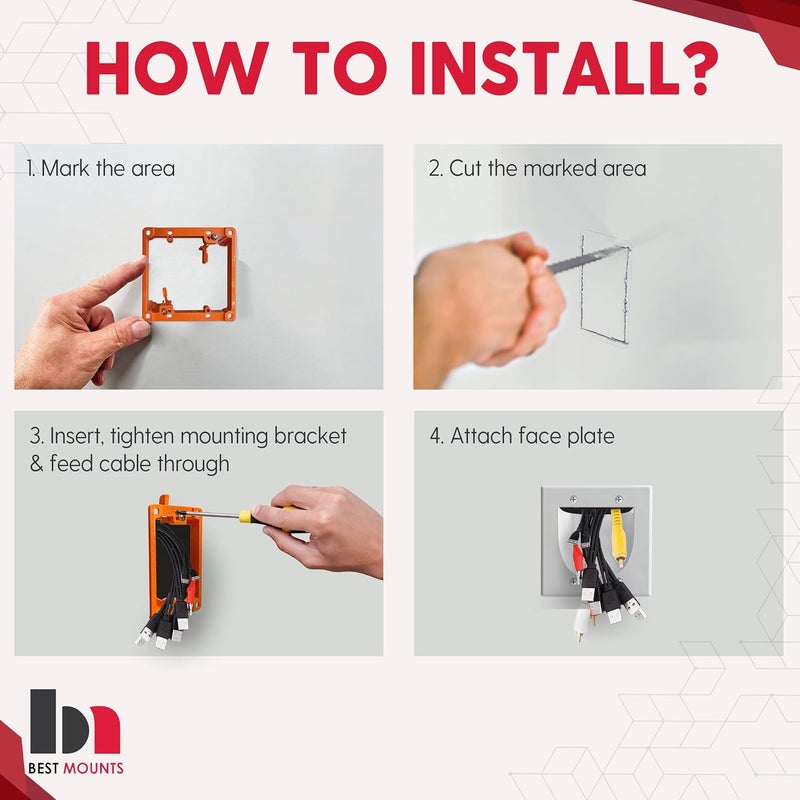 HOW TO INSTALL?

1. Mark the area

2. Cut the marked area

3. Insert, tighten mounting bracket & feed cable through

4. Attach face plate

BEST MOUNTS